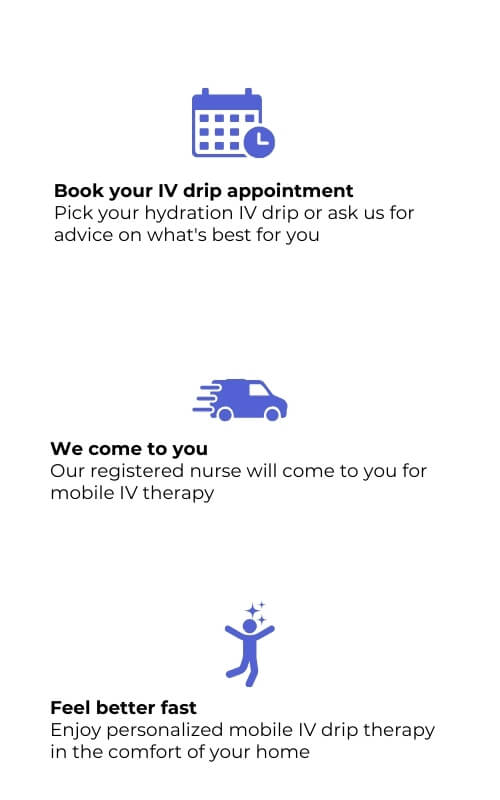 Book your IV drip appointment
Pick your hydration IV drip or ask us for advice on what's best for you

We come to you
Our registered nurse will come to you for mobile IV therapy

Feel better fast
Enjoy personalized mobile IV drip therapy in the comfort of your home